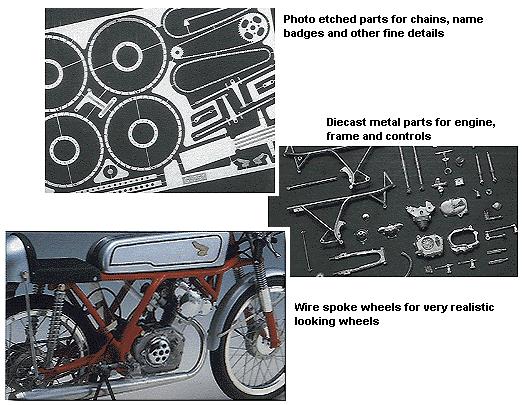 Photo etched parts for chains, name badges and other fine details

Diecast metal parts for engine, frame and controls

Wire spoke wheels for very realistic looking wheels