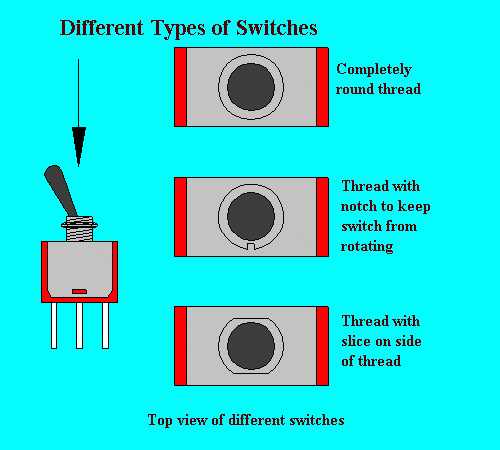 Different Types of Switches

Completely round thread

Thread with notch to keep switch from rotating

Thread with slice on side of thread

Top view of different switches